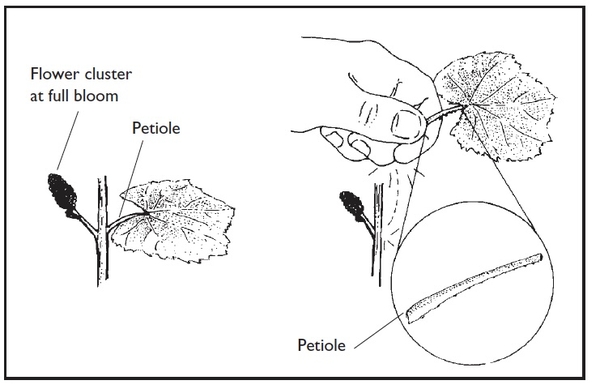 Flower cluster at full bloom

Petiole

Petiole